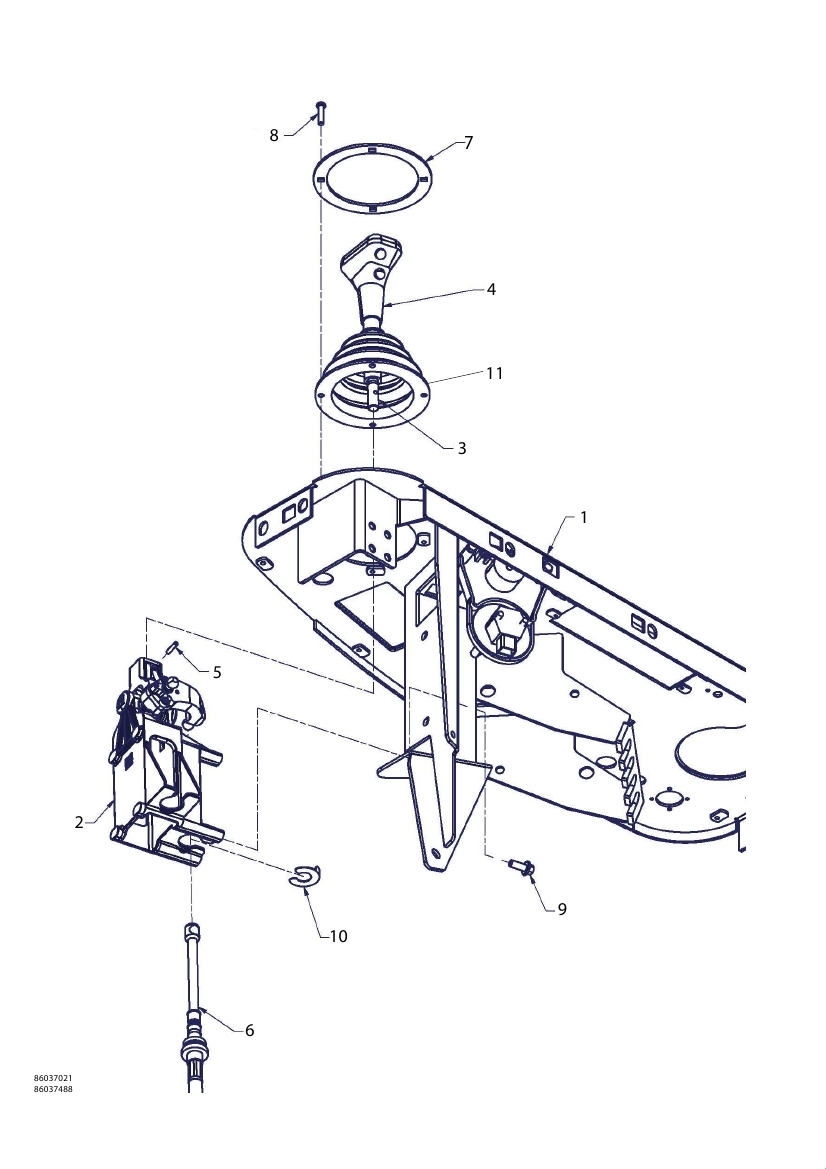 8
7
4
11
3
1
5
2
10
9
6
86037021
86037488